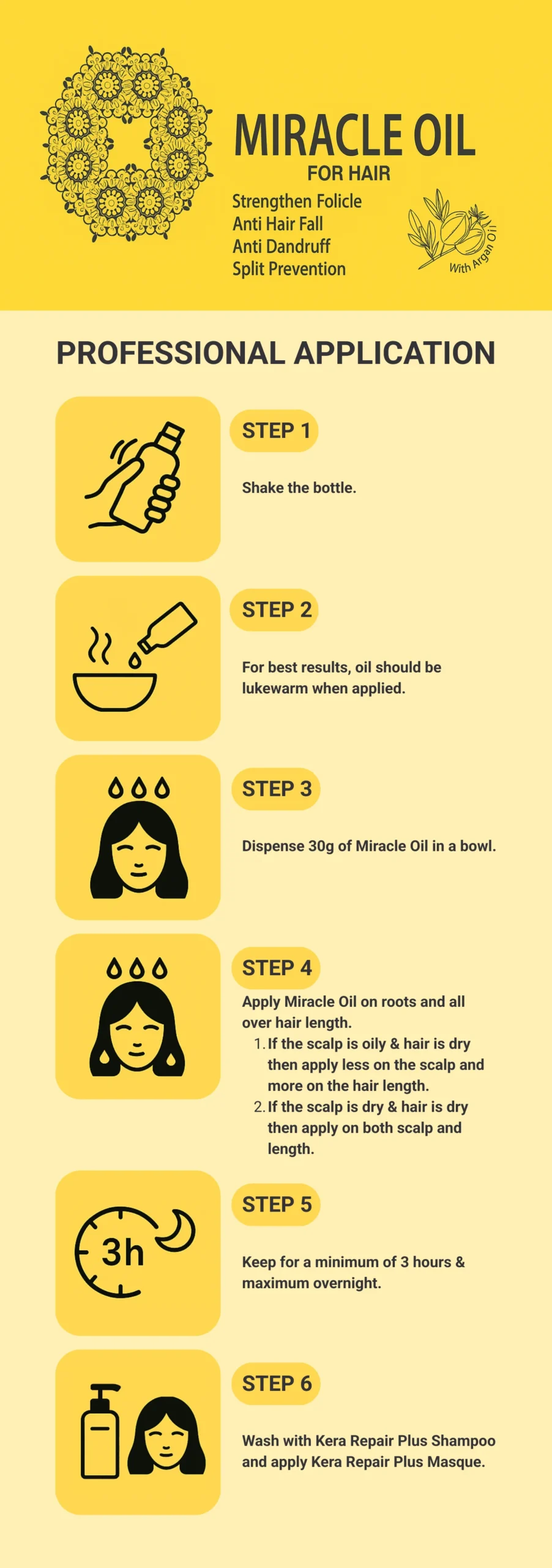 MIRACLE OIL
FOR HAIR

Strengthen Folicle
Anti Hair Fall
Anti Dandruff
Split Prevention

With Argan Oil

PROFESSIONAL APPLICATION

STEP 1

Shake the bottle.

STEP 2

For best results, oil should be lukewarm when applied.

STEP 3

Dispense 30g of Miracle Oil in a bowl.

STEP 4

Apply Miracle Oil on roots and all over hair length.
1. If the scalp is oily & hair is dry then apply less on the scalp and more on the hair length.
2. If the scalp is dry & hair is dry then apply on both scalp and length.

3h

STEP 5

Keep for a minimum of 3 hours & maximum overnight.

STEP 6

Wash with Kera Repair Plus Shampoo and apply Kera Repair Plus Masque.